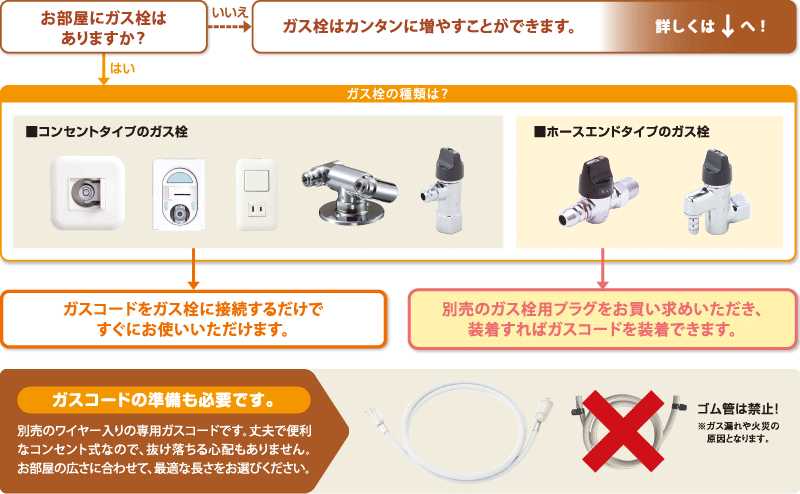 お部屋にガス栓はありますか?

いいえ

ガス栓はカンタンに増やすことができます。

詳しくは ↓ へ!

はい

ガス栓の種類は?

■コンセントタイプのガス栓

■ホースエンドタイプのガス栓

ガスコードをガス栓に接続するだけですぐにお使いいただけます。

別売のガス栓用プラグをお買い求めいただき、装着すればガスコードを装着できます。

ガスコードの準備も必要です。

別売のワイヤー入りの専用ガスコードです。丈夫で便利なコンセント式なので、抜け落ちる心配もありません。お部屋の広さに合わせて、最適な長さをお選びください。

ゴム管は禁止!
※ガス漏れや火災の原因となります。