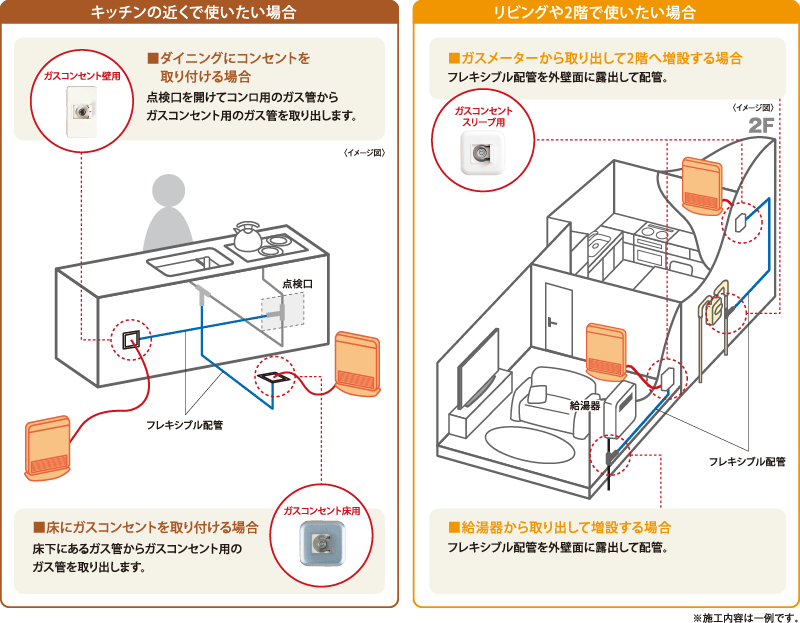 キッチンの近くで使いたい場合

■ダイニングにコンセントを取り付ける場合
点検口を開けてコンロ用のガス管からガスコンセント用のガス管を取り出します。

ガスコンセント壁用

〈イメージ図〉

点検口

フレキシブル配管

■床にガスコンセントを取り付ける場合
床下にあるガス管からガスコンセント用のガス管を取り出します。

ガスコンセント床用

リビングや2階で使いたい場合

■ガスメーターから取り出して2階へ増設する場合
フレキシブル配管を外壁面に露出して配管。

ガスコンセントスリーブ用

〈イメージ図〉

2F

給湯器

フレキシブル配管

■給湯器から取り出して増設する場合
フレキシブル配管を外壁面に露出して配管。

※施工内容は一例です。